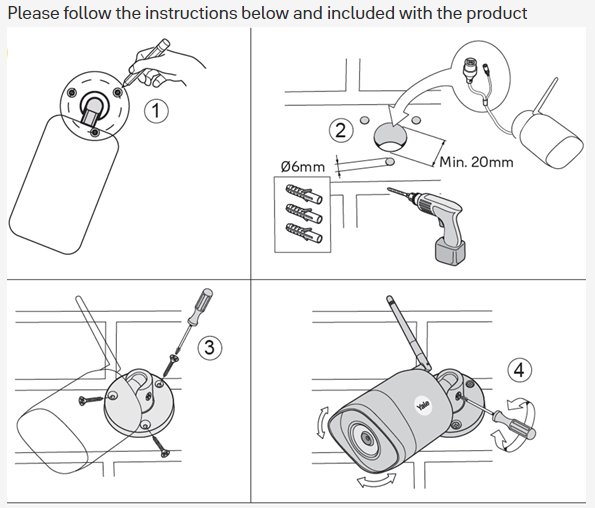 Please follow the instructions below and included with the product

1

2

Ø6mm

Min. 20mm

3

4

Yale